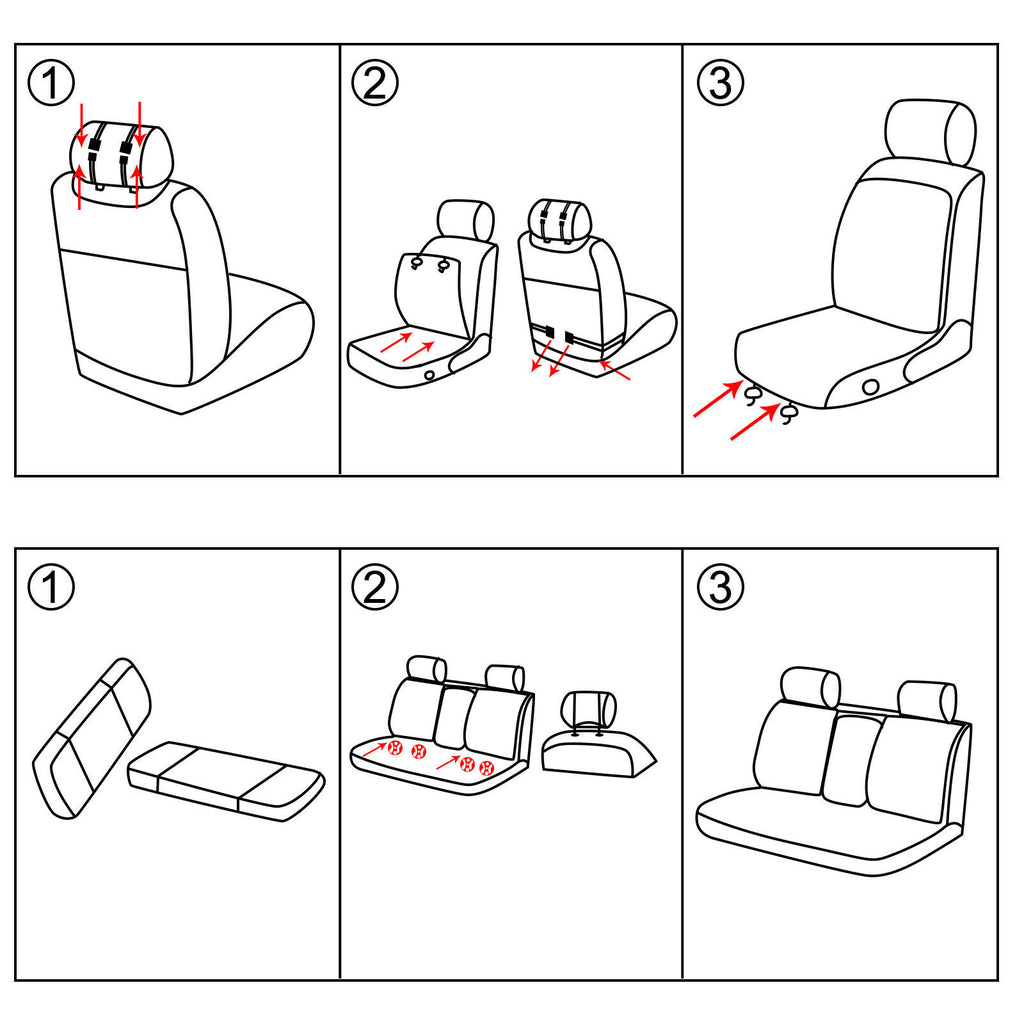 ①
②
③
①
②
③