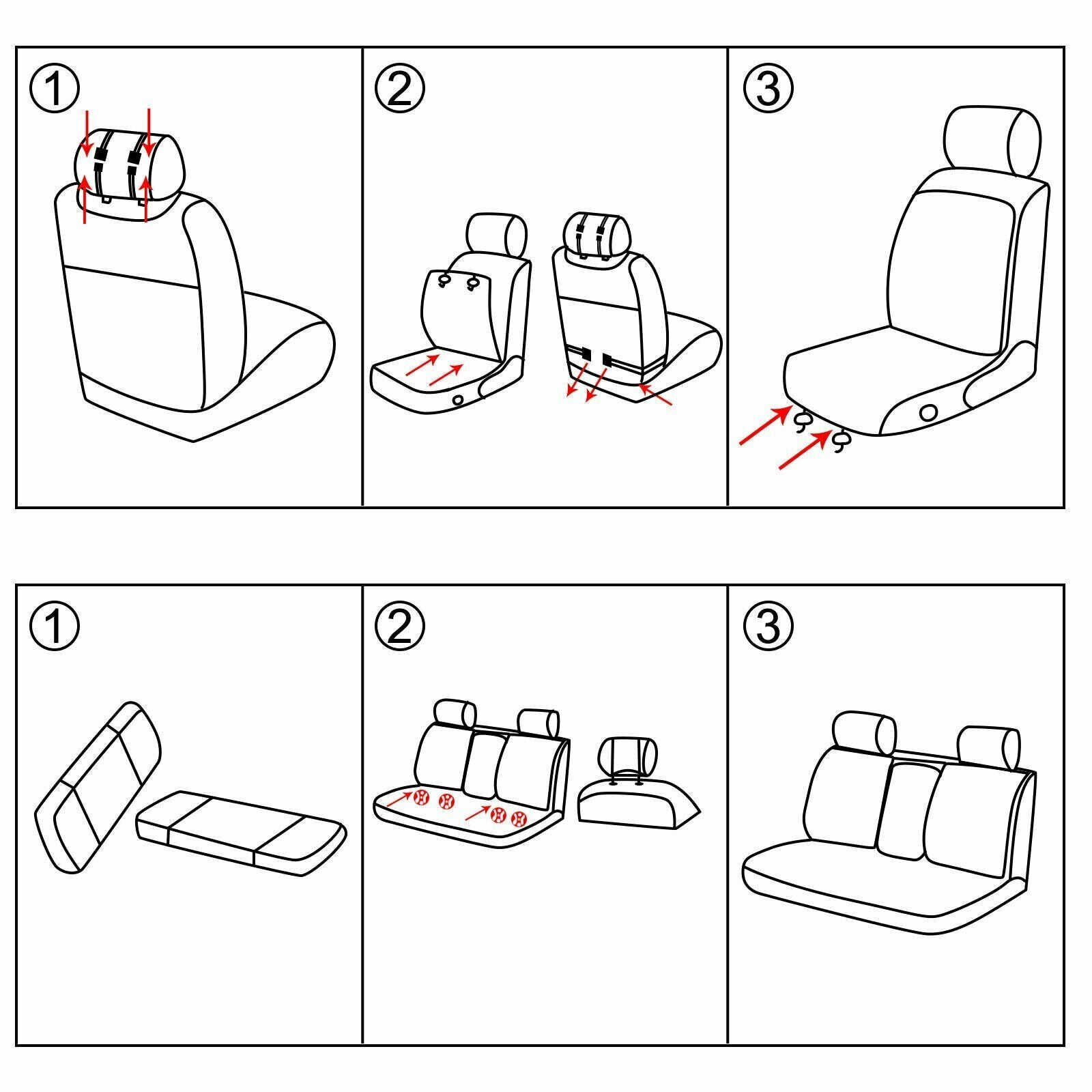 ①

②

③

①

②

③