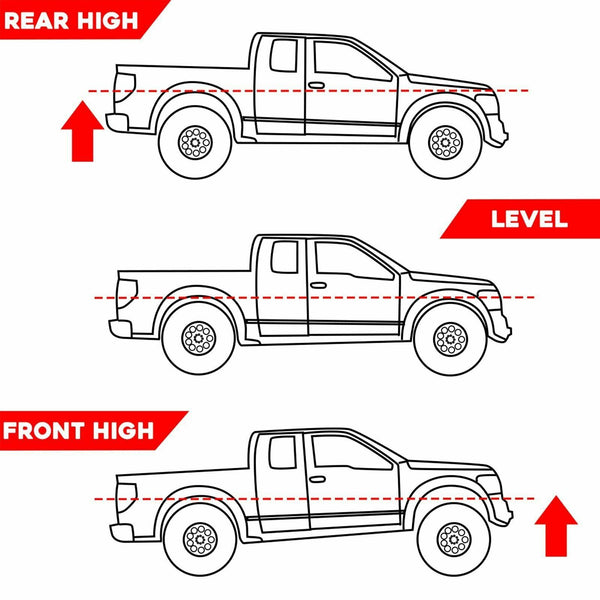 REAR HIGH

LEVEL

FRONT HIGH