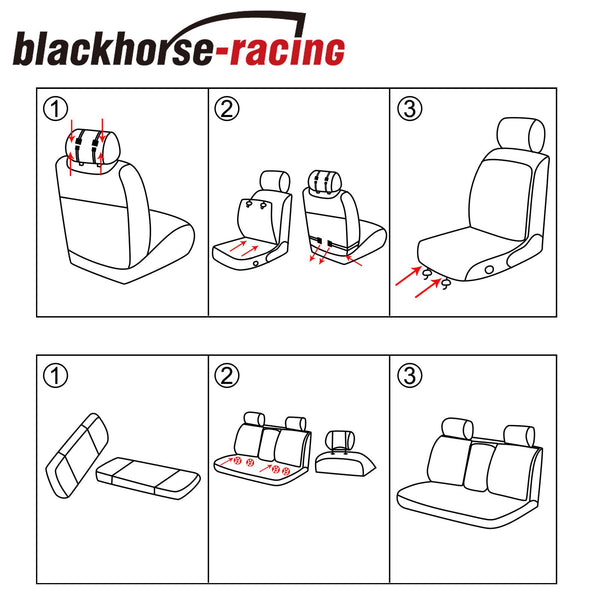 blackhorse-racing

①

②

③

①

②

③