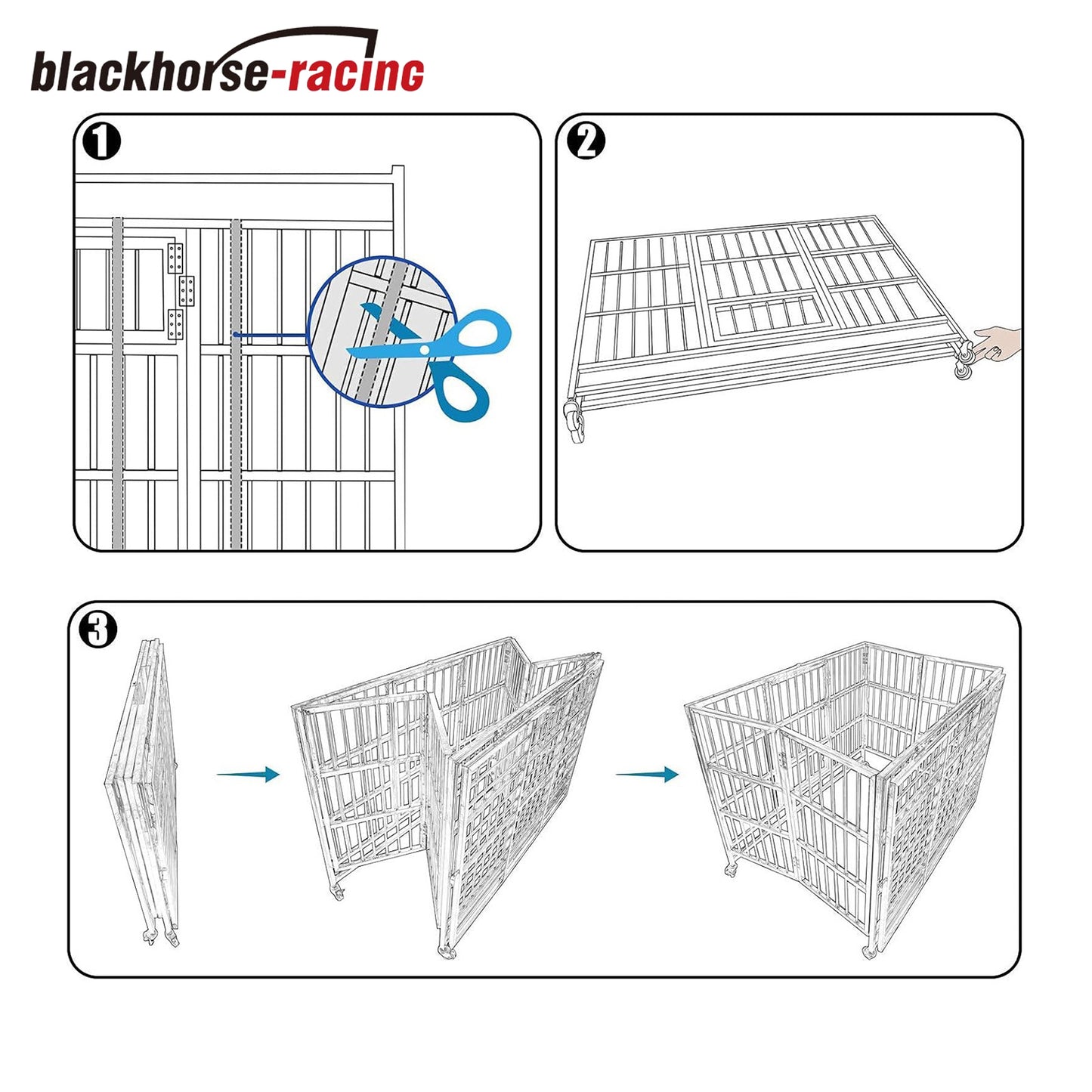 blackhorse-racing

1

2

3