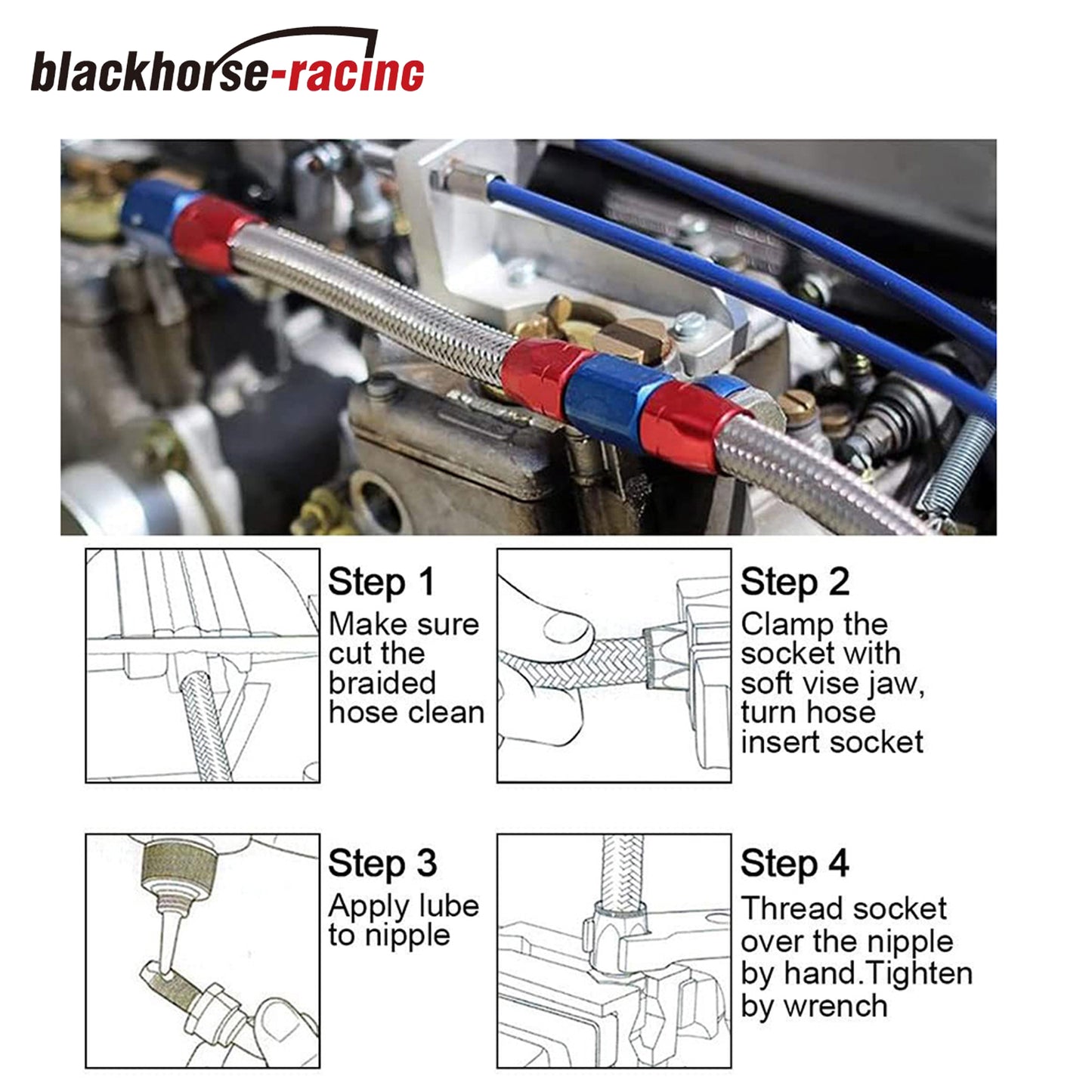 blackhorse-racing

Step 1
Make sure cut the braided hose clean

Step 2
Clamp the socket with soft vise jaw, turn hose insert socket

Step 3
Apply lube to nipple

Step 4
Thread socket over the nipple by hand.Tighten by wrench