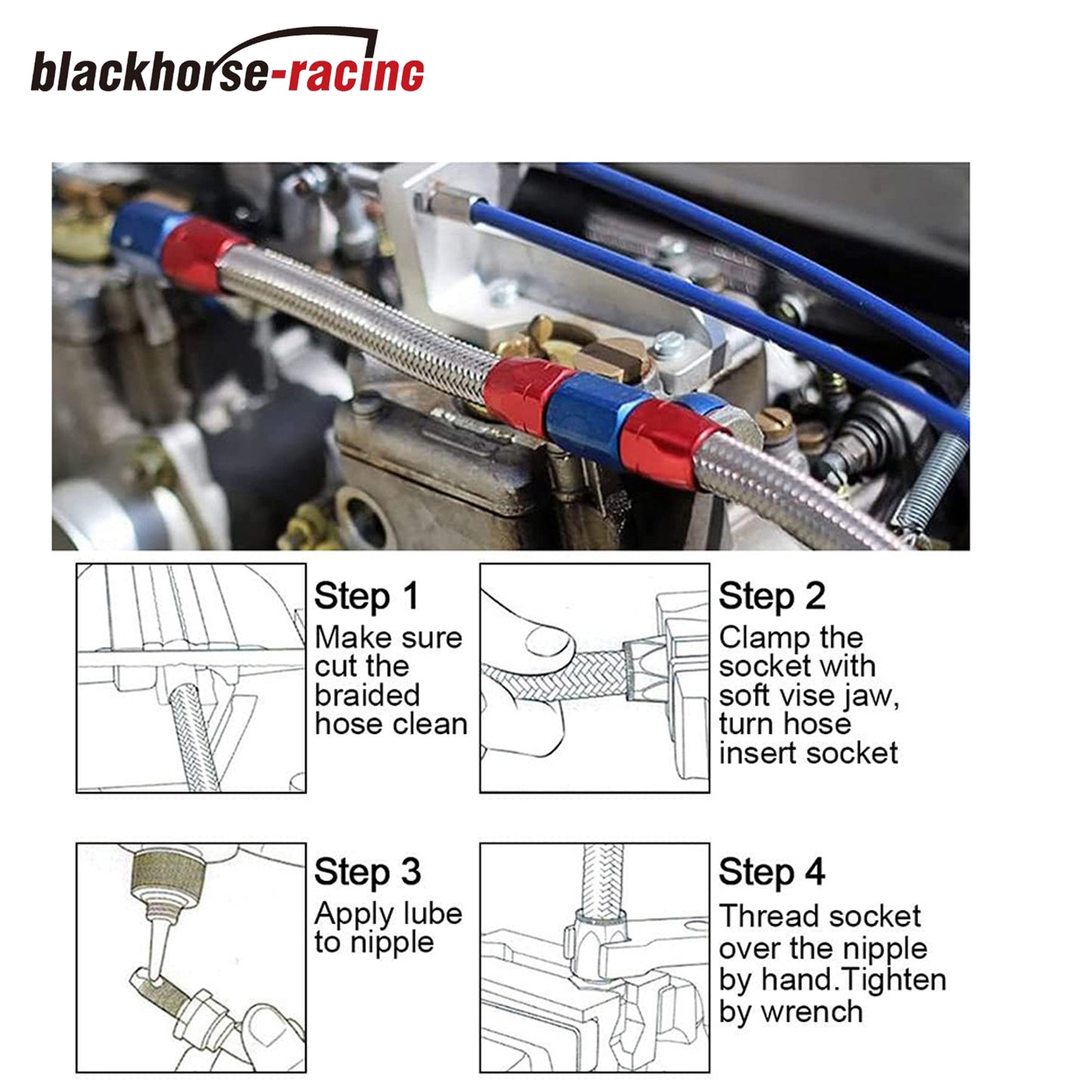 blackhorse-racing

Step 1
Make sure cut the braided hose clean

Step 2
Clamp the socket with soft vise jaw, turn hose insert socket

Step 3
Apply lube to nipple

Step 4
Thread socket over the nipple by hand.Tighten by wrench