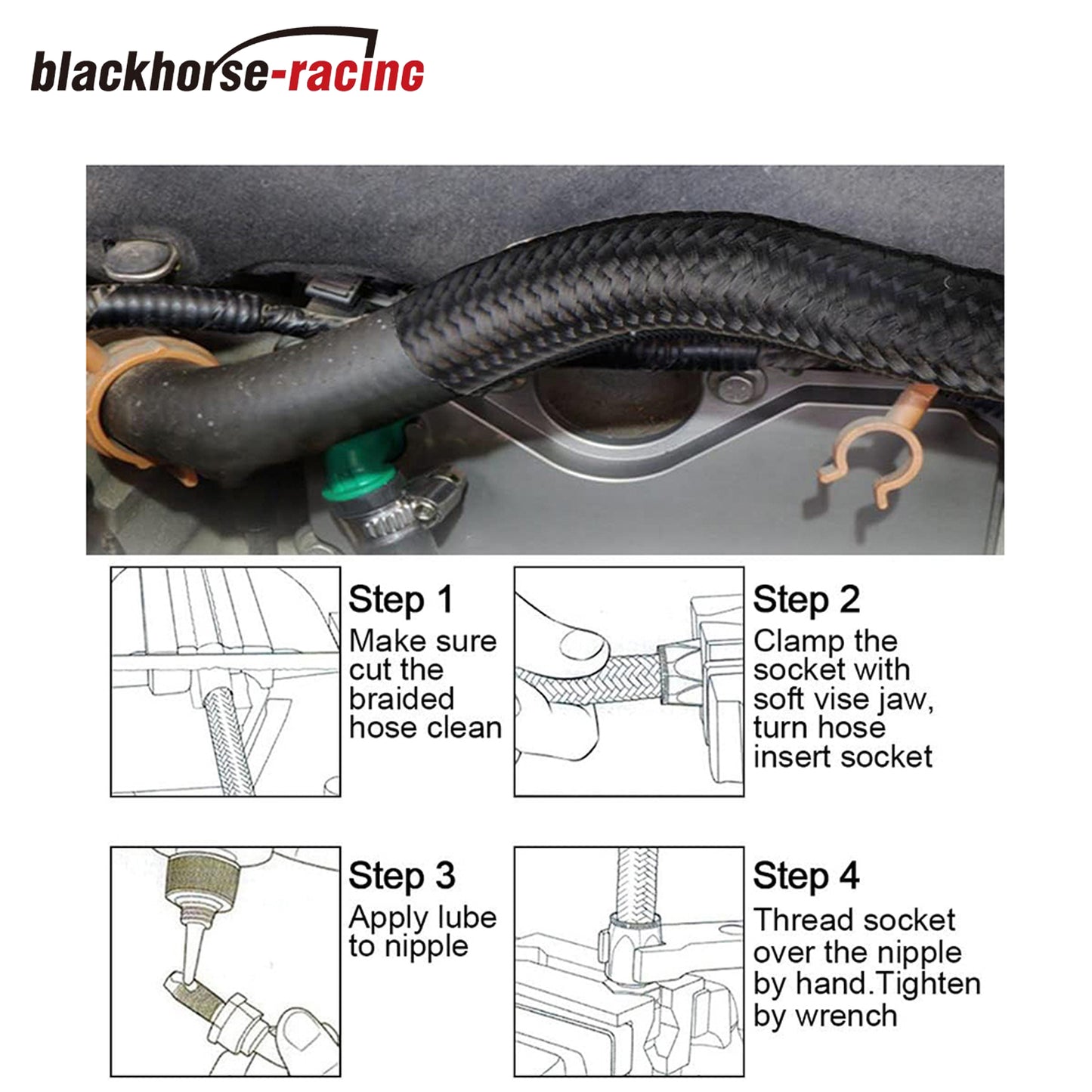 blackhorse-racing

Step 1
Make sure cut the braided hose clean

Step 2
Clamp the socket with soft vise jaw, turn hose insert socket

Step 3
Apply lube to nipple

Step 4
Thread socket over the nipple by hand.Tighten by wrench