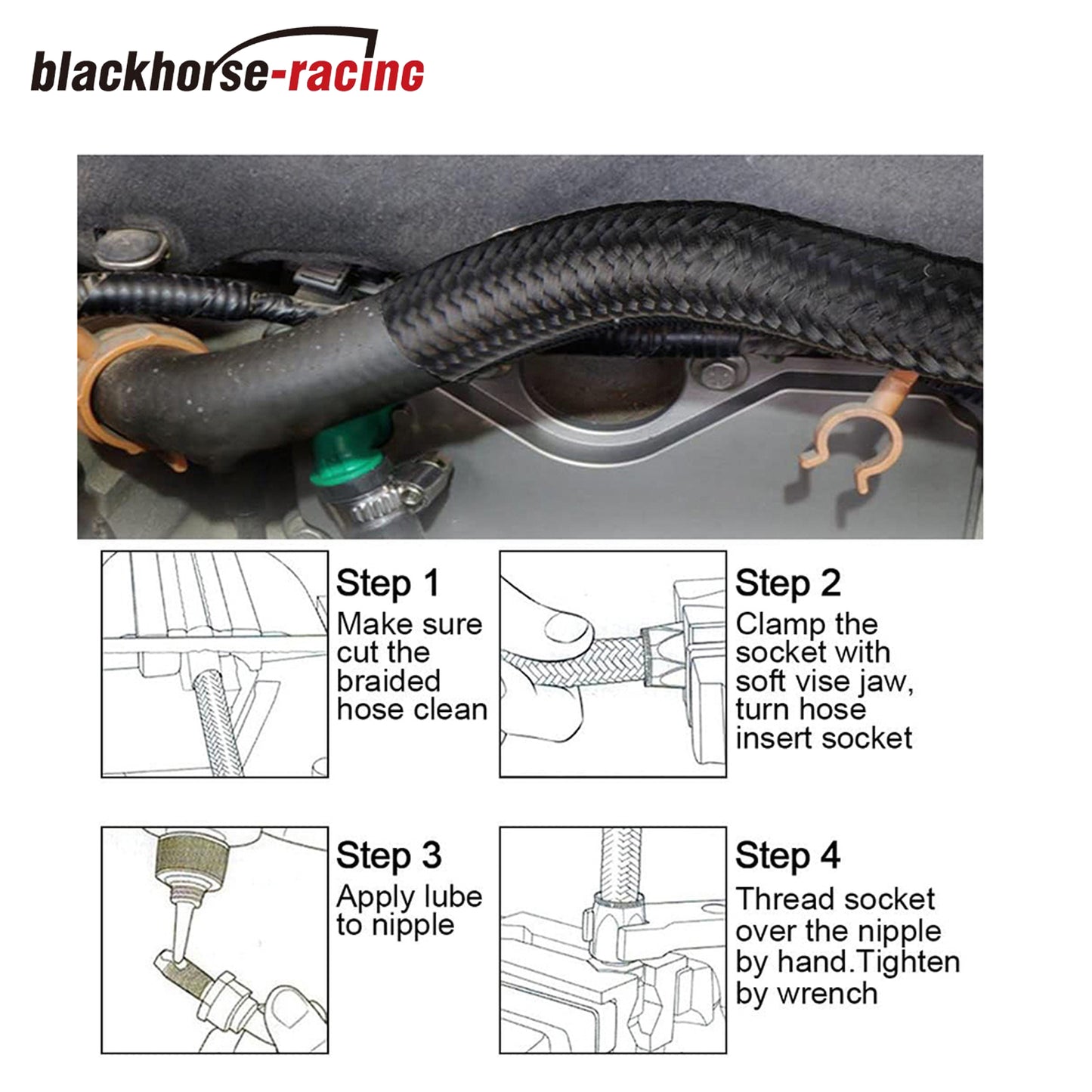 blackhorse-racing

Step 1
Make sure cut the braided hose clean

Step 2
Clamp the socket with soft vise jaw, turn hose insert socket

Step 3
Apply lube to nipple

Step 4
Thread socket over the nipple by hand.Tighten by wrench